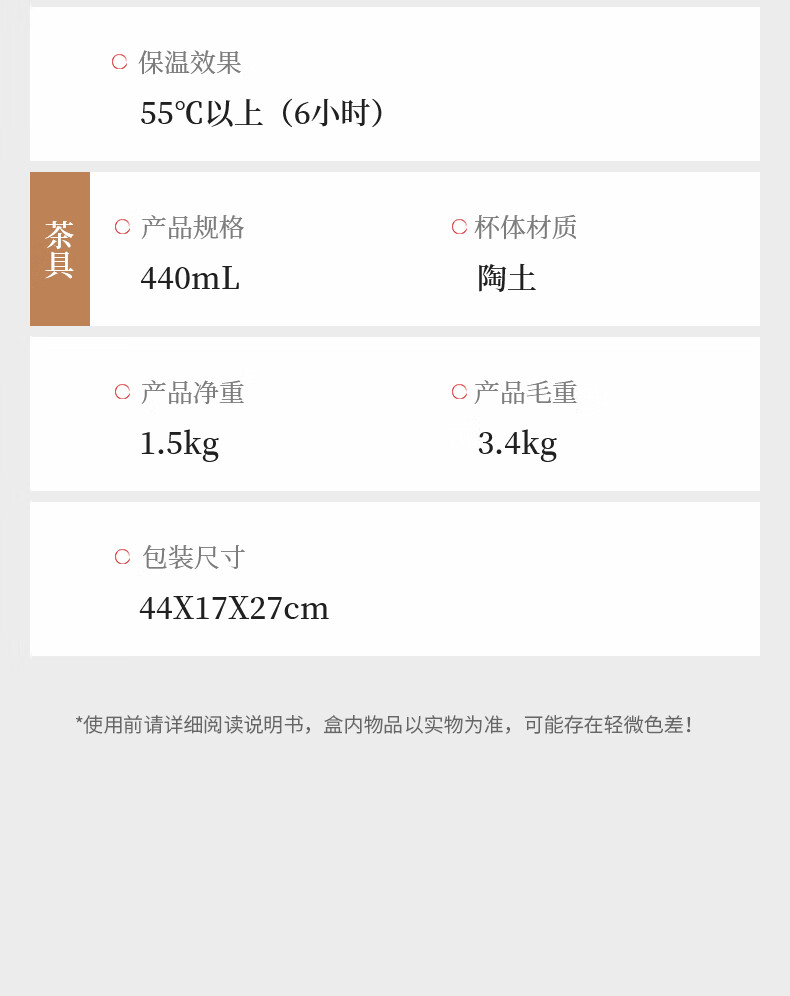 保温效果
55℃以上（6小时）

茶具

产品规格
440mL

杯体材质
陶土

产品净重
1.5kg

产品毛重
3.4kg

包装尺寸
44X17X27cm

*使用前请详细阅读说明书，盒内物品以实物为准，可能存在轻微色差！