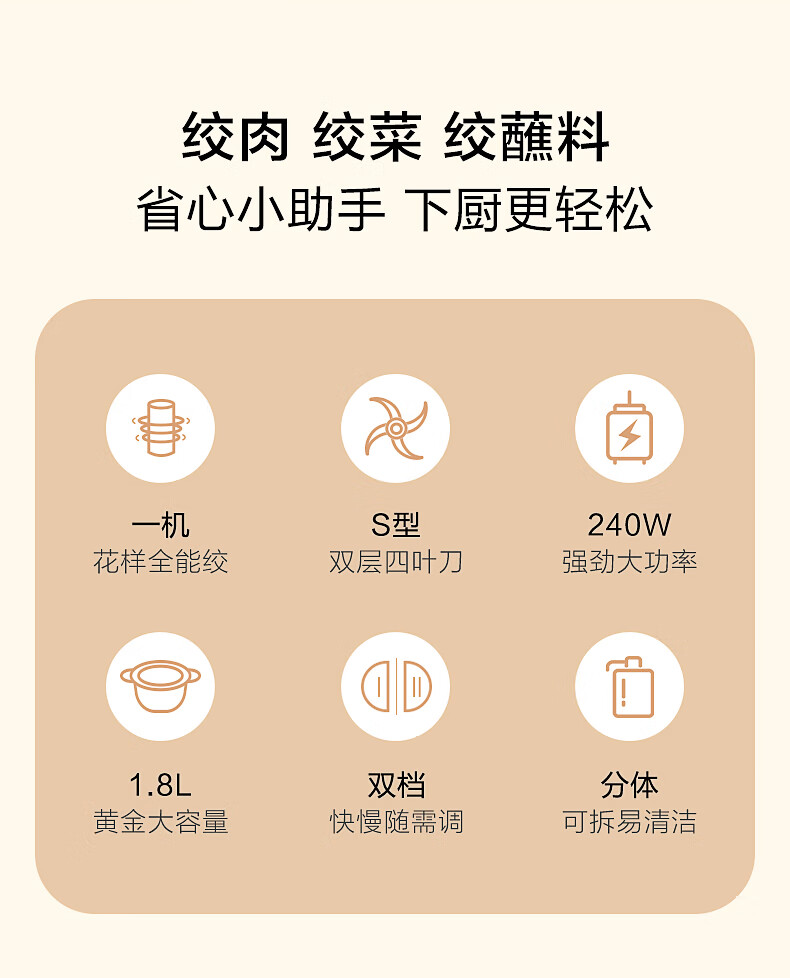 绞肉 绞菜 绞蘸料
省心小助手 下厨更轻松

一机
花样全能绞

S型
双层四叶刀

240W
强劲大功率

1.8L
黄金大容量

双档
快慢随需调

分体
可拆易清洁