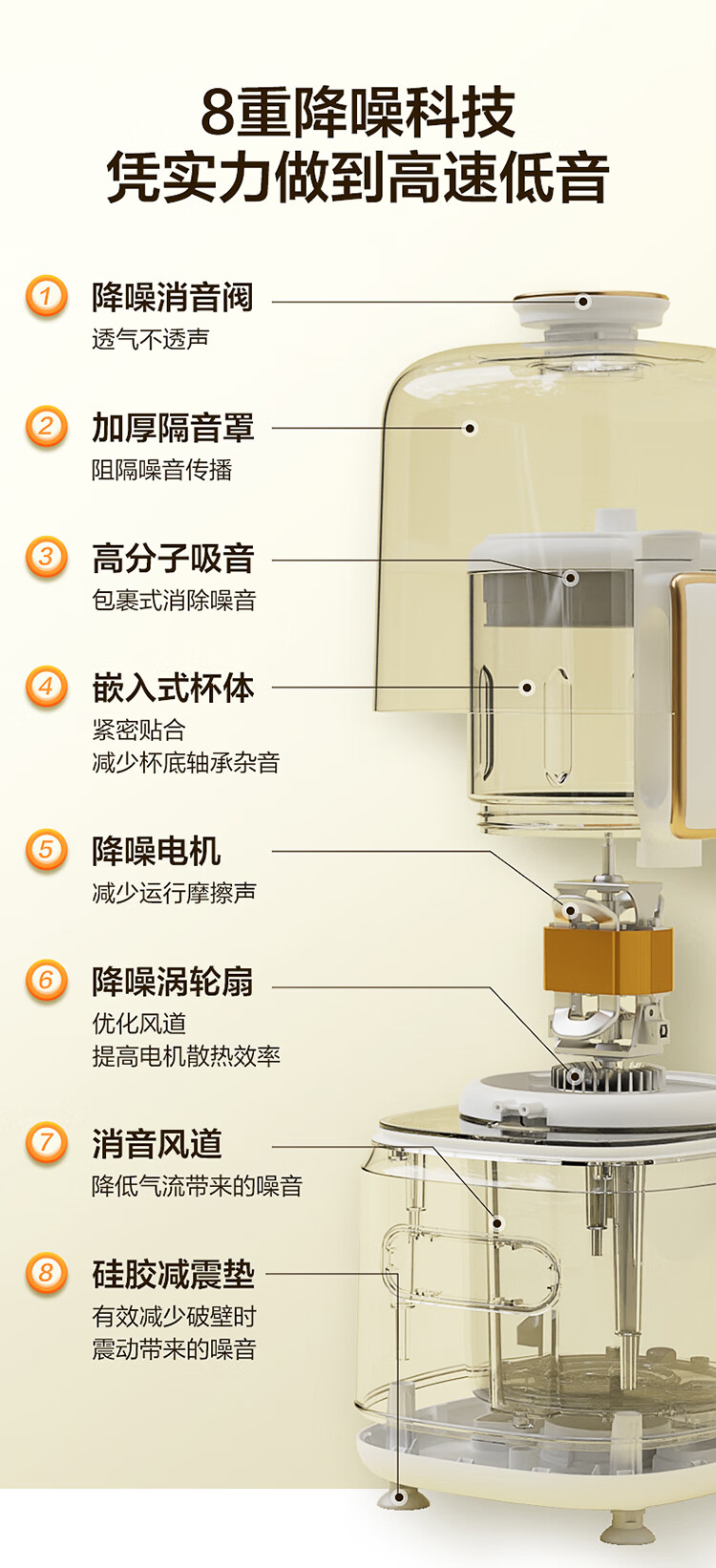 8重降噪科技
凭实力做到高速低音

1 降噪消音阀
透气不透声

2 加厚隔音罩
阻隔噪音传播

3 高分子吸音
包裹式消除噪音

4 嵌入式杯体
紧密贴合
减少杯底轴承杂音

5 降噪电机
减少运行摩擦声

6 降噪涡轮扇
优化风道
提高电机散热效率

7 消音风道
降低气流带来的噪音

8 硅胶减震垫
有效减少破壁时
震动带来的噪音