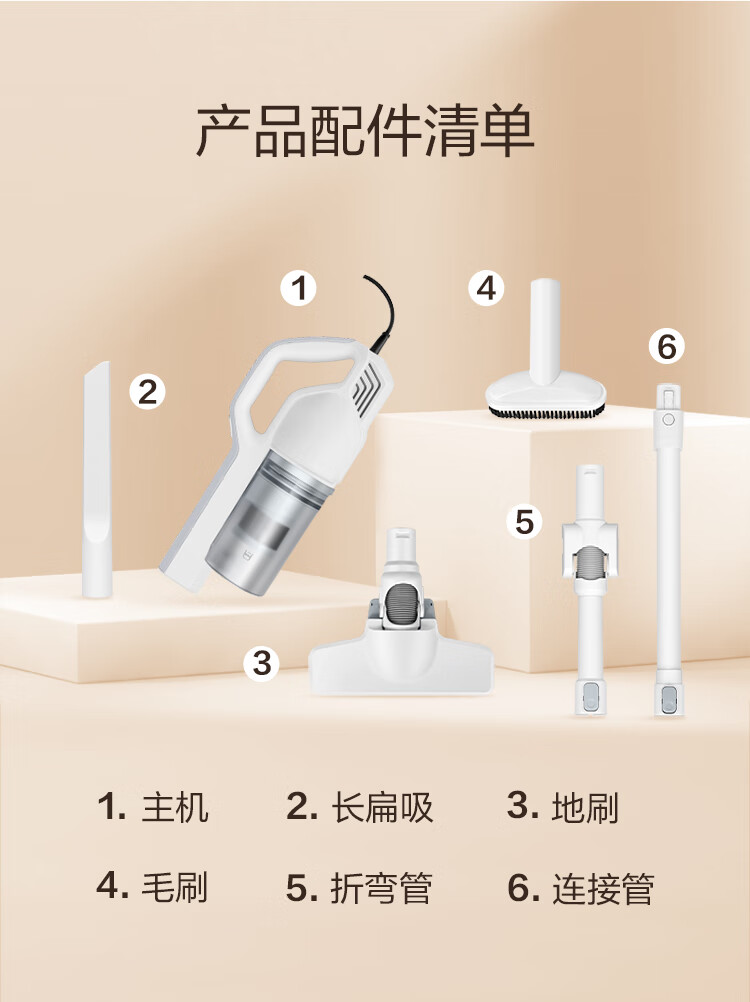 产品配件清单

1

2

4

6

5

3

1. 主机
2. 长扁吸
3. 地刷
4. 毛刷
5. 折弯管
6. 连接管