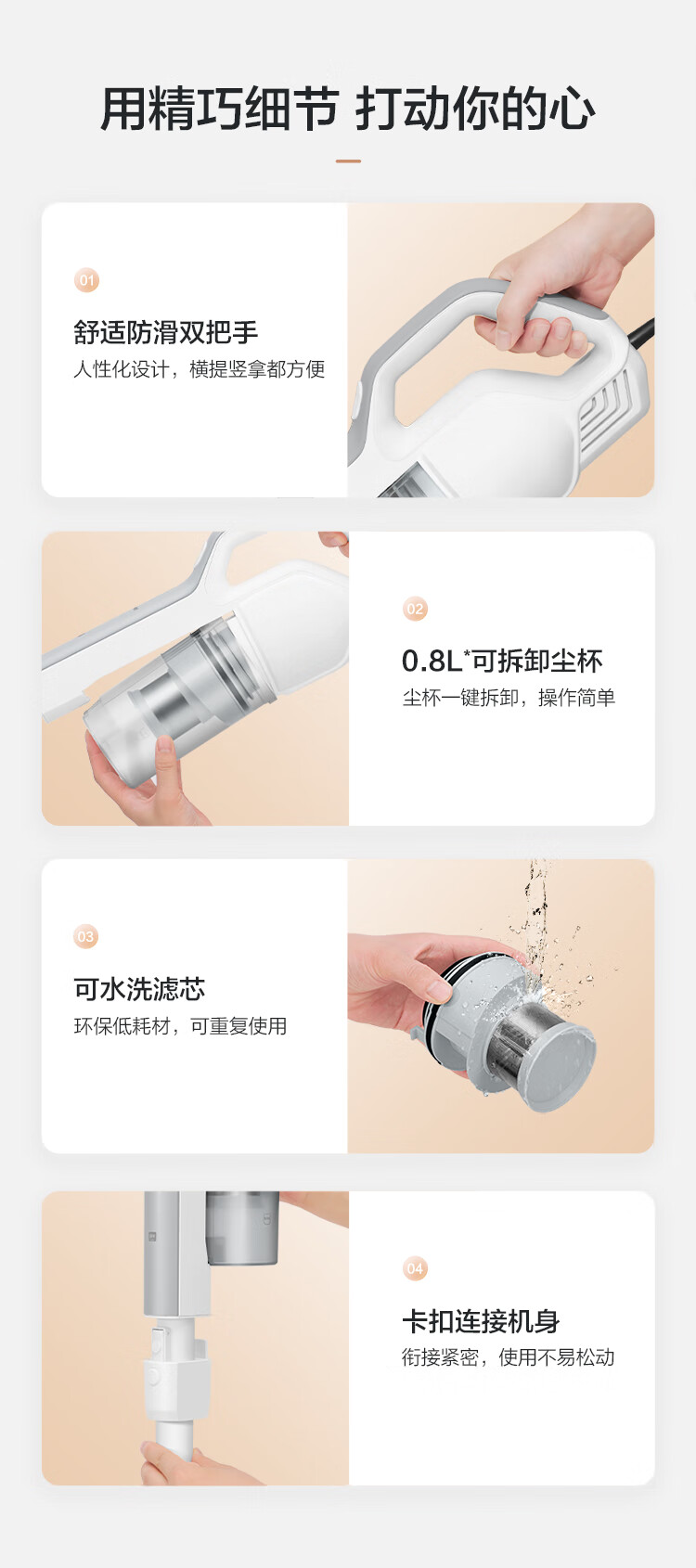 用精巧细节 打动你的心

01

舒适防滑双把手

人性化设计，横提竖拿都方便

02

0.8L*可拆卸尘杯

尘杯一键拆卸，操作简单

03

可水洗滤芯

环保低耗材，可重复使用

04

卡扣连接机身

衔接紧密，使用不易松动