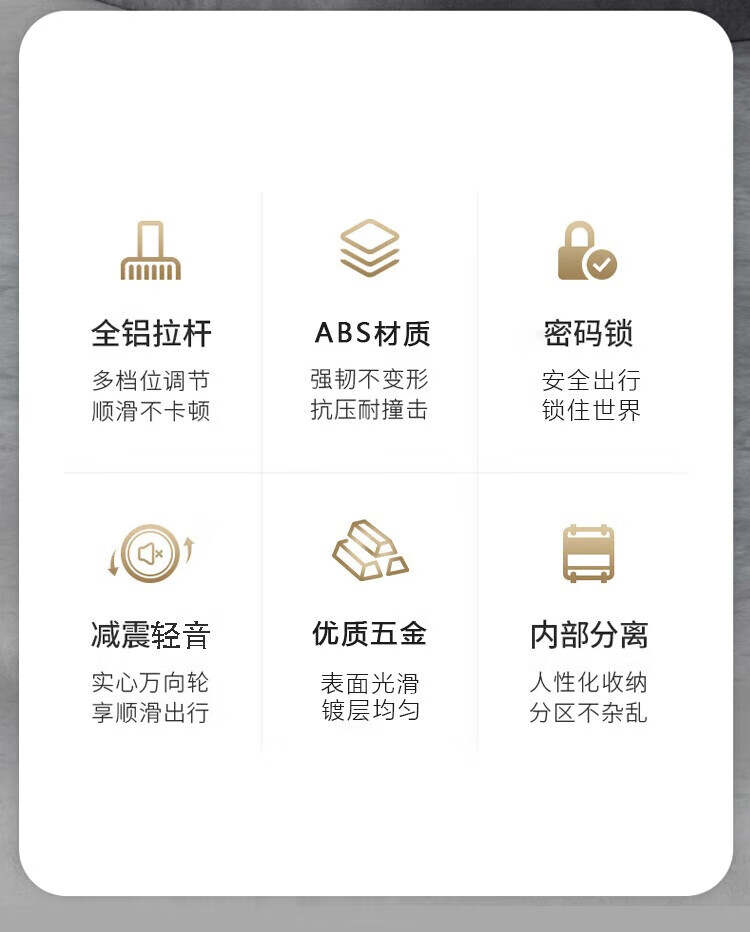 全铝拉杆

多档位调节
顺滑不卡顿

ABS材质

强韧不变形
抗压耐撞击

密码锁

安全出行
锁住世界

减震轻音

实心万向轮
享顺滑出行

优质五金

表面光滑
镀层均匀

内部分离

人性化收纳
分区不杂乱