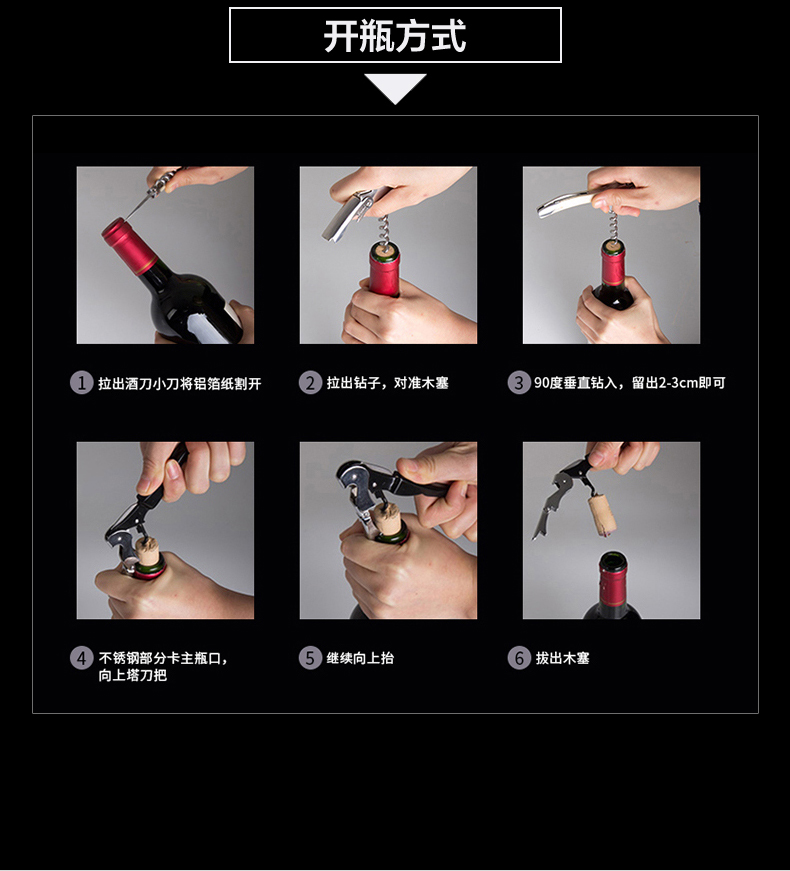 开瓶方式

1 拉出酒刀小刀将铝箔纸割开

2 拉出钻子，对准木塞

3 90度垂直钻入，留出2-3cm即可

4 不锈钢部分卡主瓶口，向上塔刀把

5 继续向上抬

6 拔出木塞